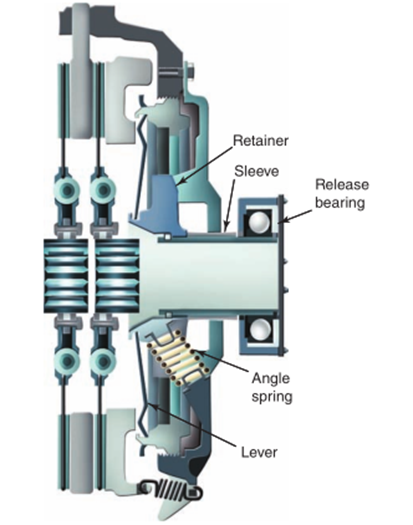 Retainer

Sleeve

Release bearing

Angle spring

Lever